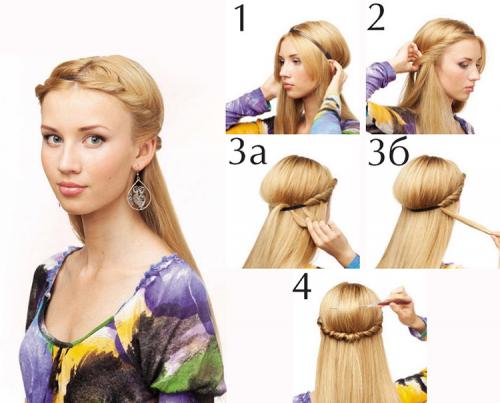 1
2
3а
3б
4