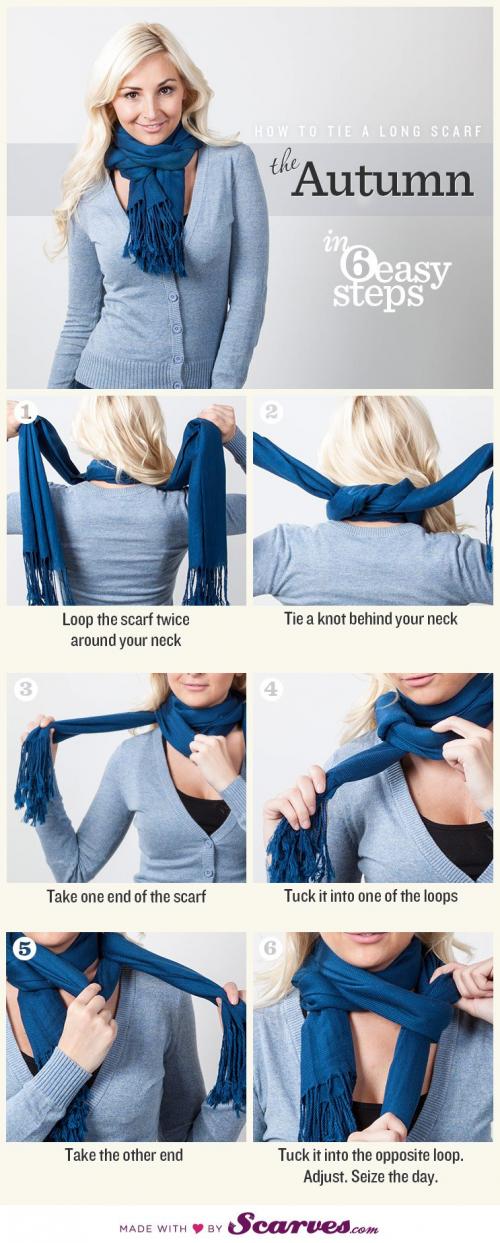 HOW TO TIE A LONG SCARF

the Autumn

in 6 easy steps

1
Loop the scarf twice around your neck

2
Tie a knot behind your neck

3
Take one end of the scarf

4
Tuck it into one of the loops

5
Take the other end

6
Tuck it into the opposite loop. Adjust. Seize the day.

MADE WITH ♥ BY Scarves.com