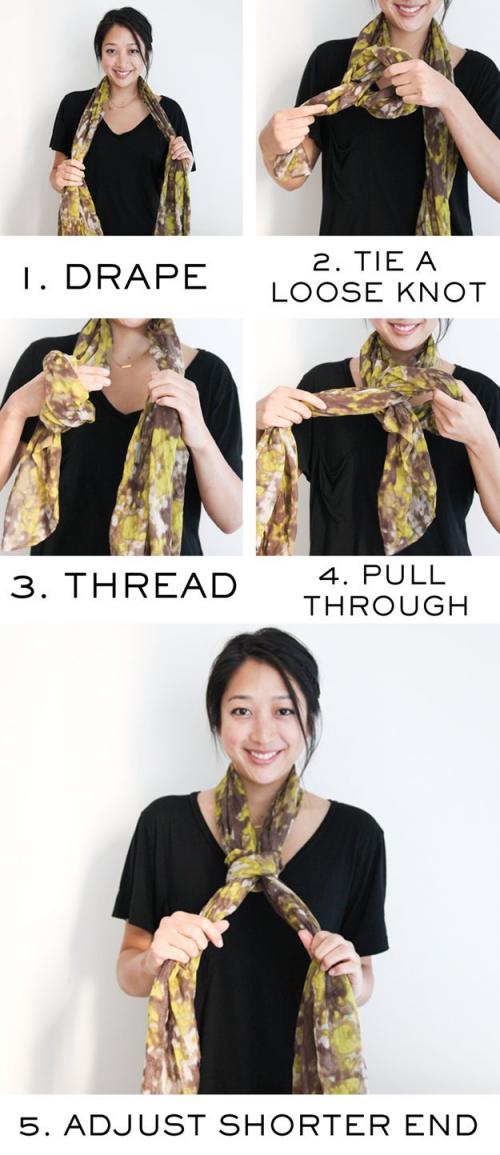 1. DRAPE

2. TIE A LOOSE KNOT

3. THREAD

4. PULL THROUGH

5. ADJUST SHORTER END