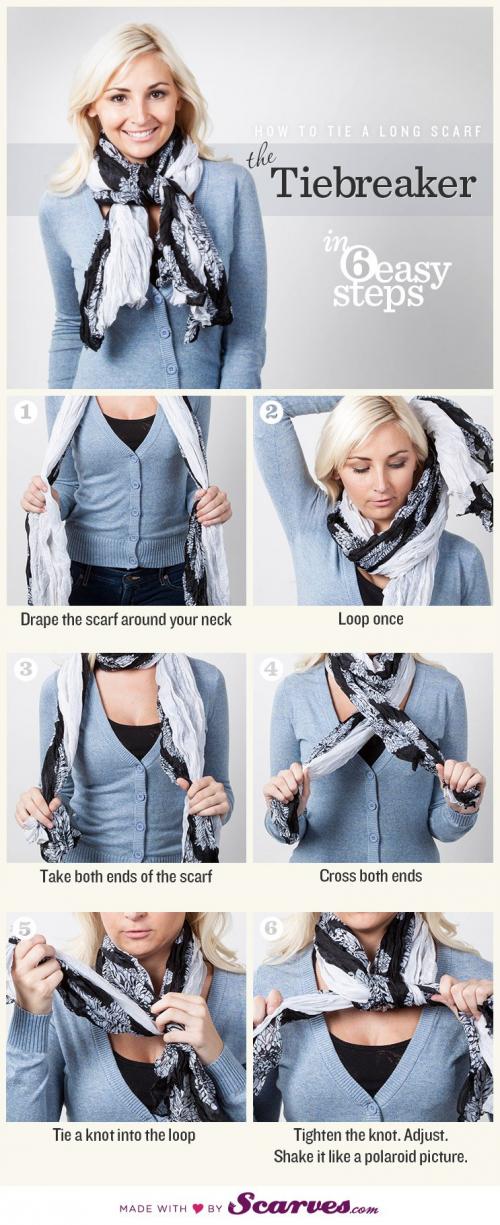 HOW TO TIE A LONG SCARF
the Tiebreaker
in 6 easy steps

1
Drape the scarf around your neck

2
Loop once

3
Take both ends of the scarf

4
Cross both ends

5
Tie a knot into the loop

6
Tighten the knot. Adjust. Shake it like a polaroid picture.

MADE WITH ♥ BY Scarves.com