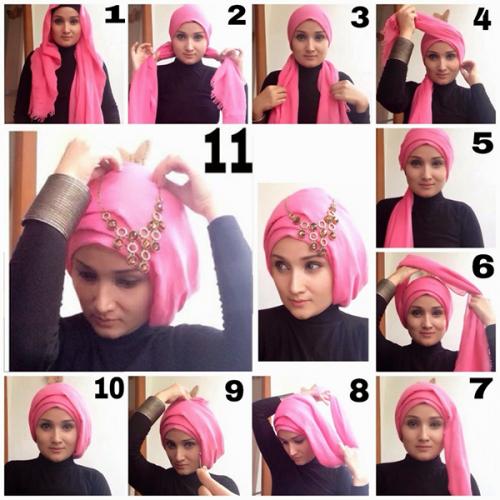 1
2
3
4
11
5
6
10
9
8
7