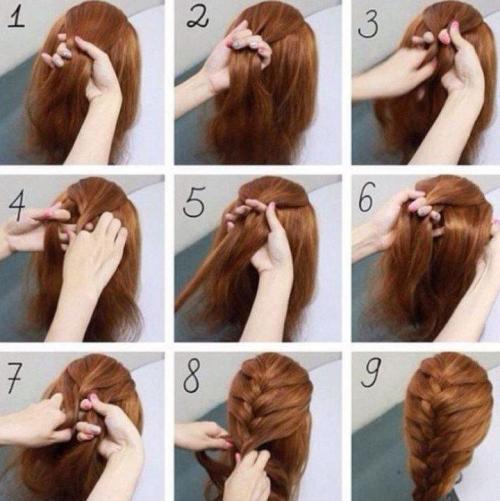 1

2

3

4

5

6

7

8

9