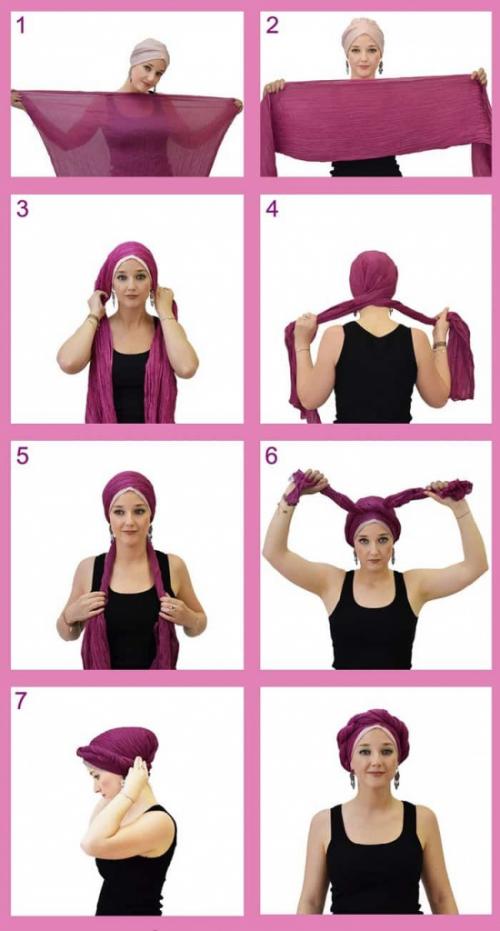 1

2

3

4

5

6

7