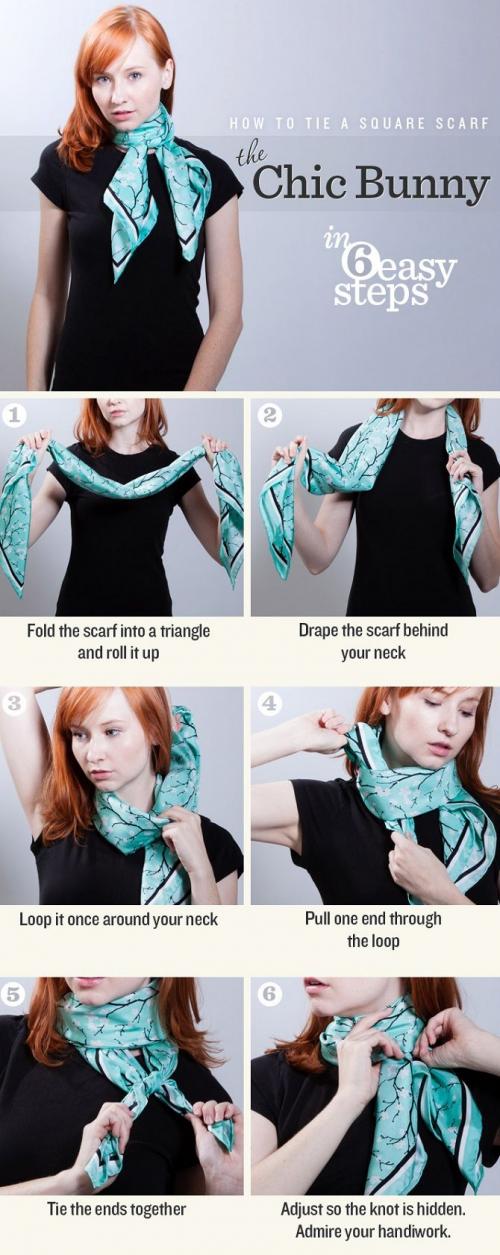 HOW TO TIE A SQUARE SCARF

the Chic Bunny

in 6 easy steps

1

Fold the scarf into a triangle and roll it up

2

Drape the scarf behind your neck

3

Loop it once around your neck

4

Pull one end through the loop

5

Tie the ends together

6

Adjust so the knot is hidden. Admire your handiwork.