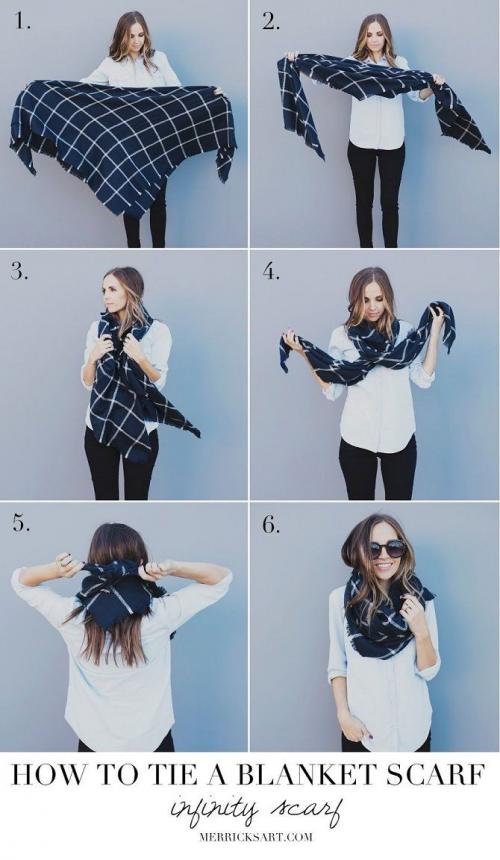 1.

2.

3.

4.

5.

6.

HOW TO TIE A BLANKET SCARF

infinity scarf

MERRICKSART.COM