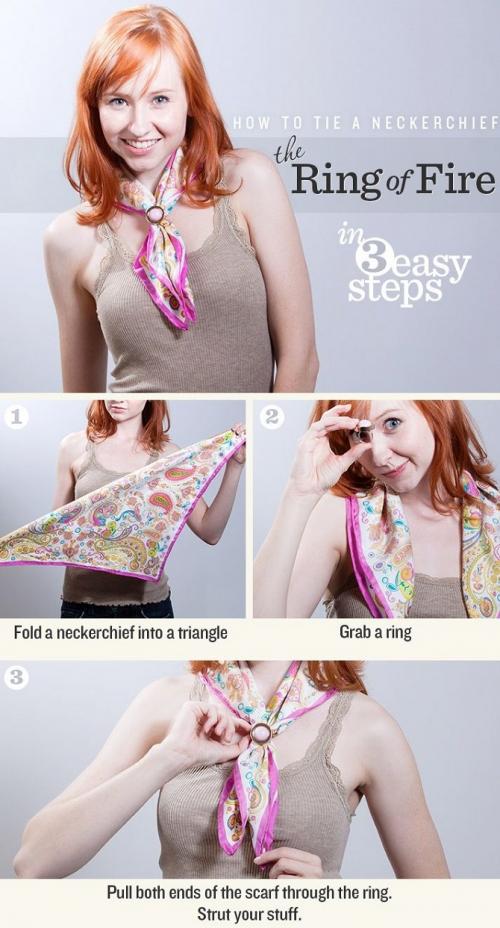 HOW TO TIE A NECKERCHIEF
the Ring of Fire
in 3 easy steps

1
Fold a neckerchief into a triangle

2
Grab a ring

3
Pull both ends of the scarf through the ring.
Strut your stuff.