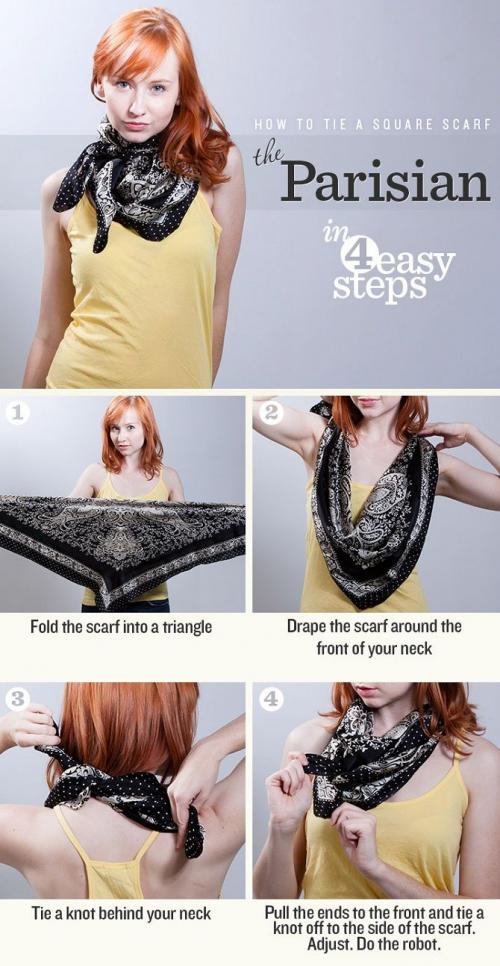 HOW TO TIE A SQUARE SCARF

the Parisian

in 4 easy steps

1

Fold the scarf into a triangle

2

Drape the scarf around the front of your neck

3

Tie a knot behind your neck

4

Pull the ends to the front and tie a knot off to the side of the scarf. Adjust. Do the robot.