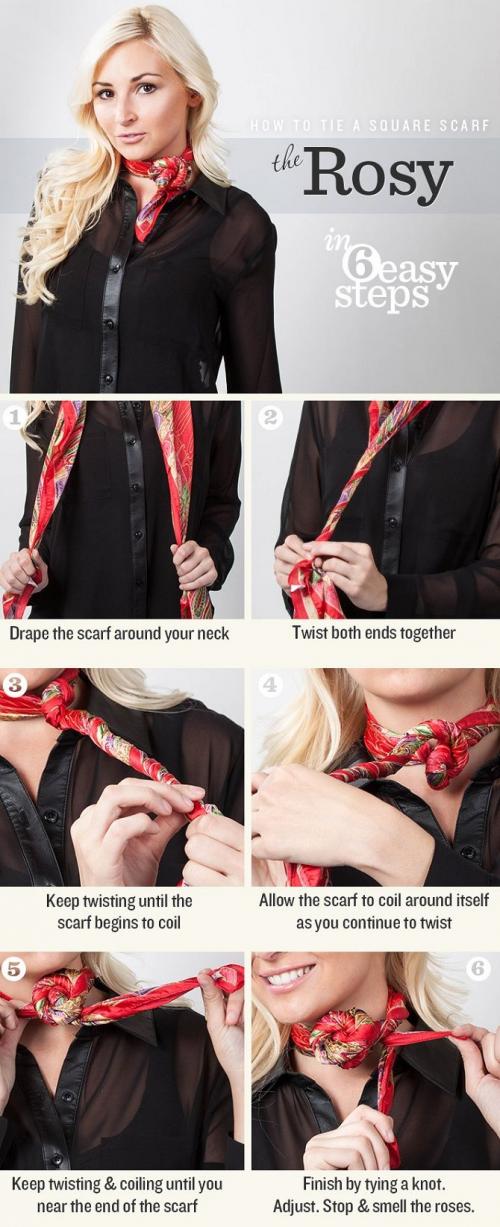 HOW TO TIE A SQUARE SCARF

the Rosy

in 6 easy steps

1

Drape the scarf around your neck

2

Twist both ends together

3

Keep twisting until the scarf begins to coil

4

Allow the scarf to coil around itself as you continue to twist

5

Keep twisting & coiling until you near the end of the scarf

6

Finish by tying a knot. Adjust. Stop & smell the roses.