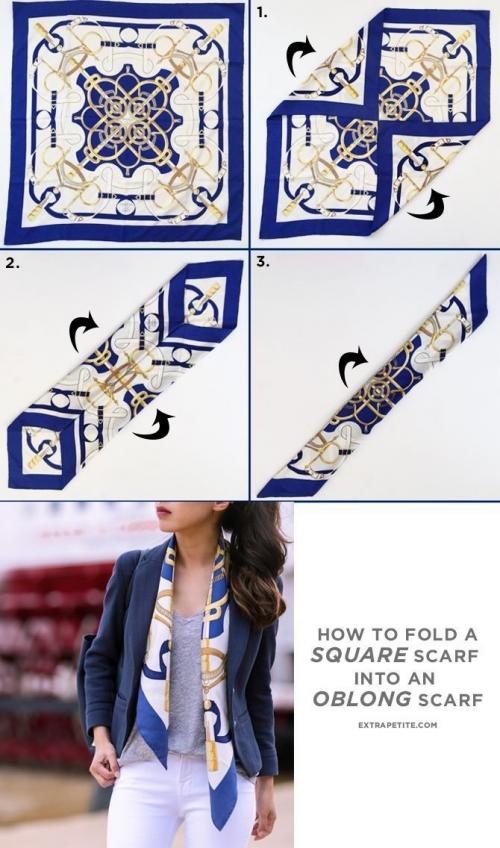 1.

2.

3.

HOW TO FOLD A SQUARE SCARF INTO AN OBLONG SCARF

EXTRAPETITE.COM