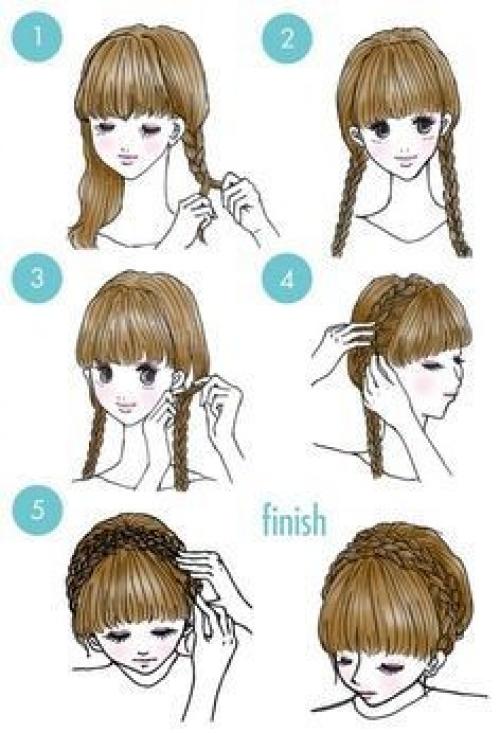 1

2

3

4

5

finish