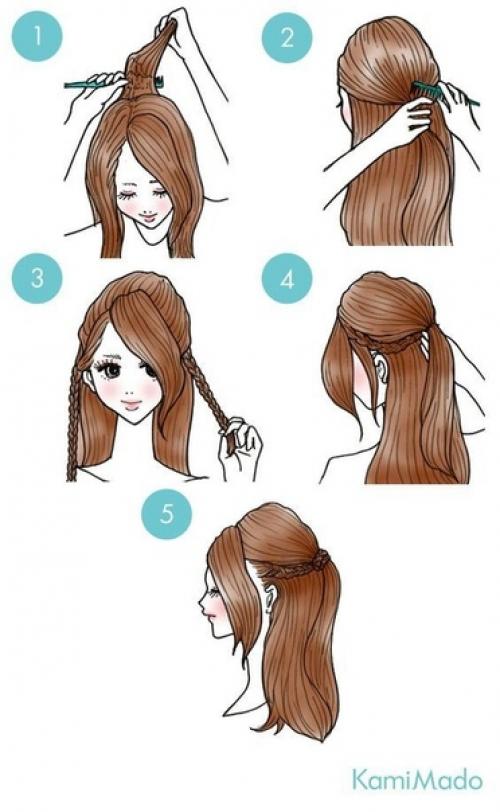 1
2
3
4
5
KamiMado