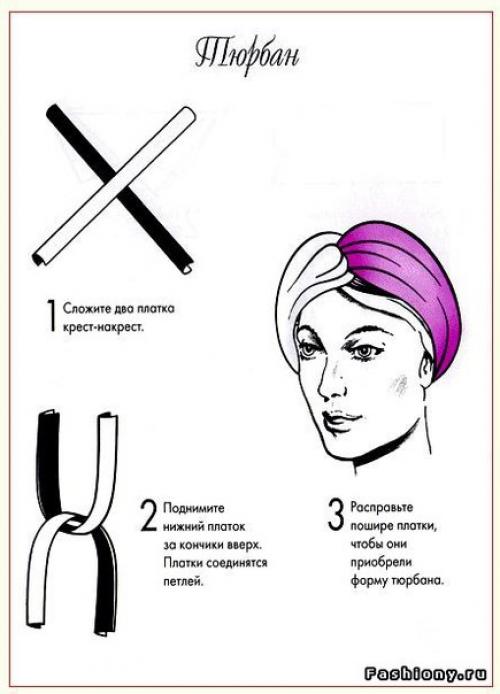 Тюрбан

1 Сложите два платка крест-накрест.

2 Поднимите нижний платок за кончики вверх. Платки соединятся петлей.

3 Расправьте пошире платки, чтобы они приобрели форму тюрбана.

Fashiony.ru